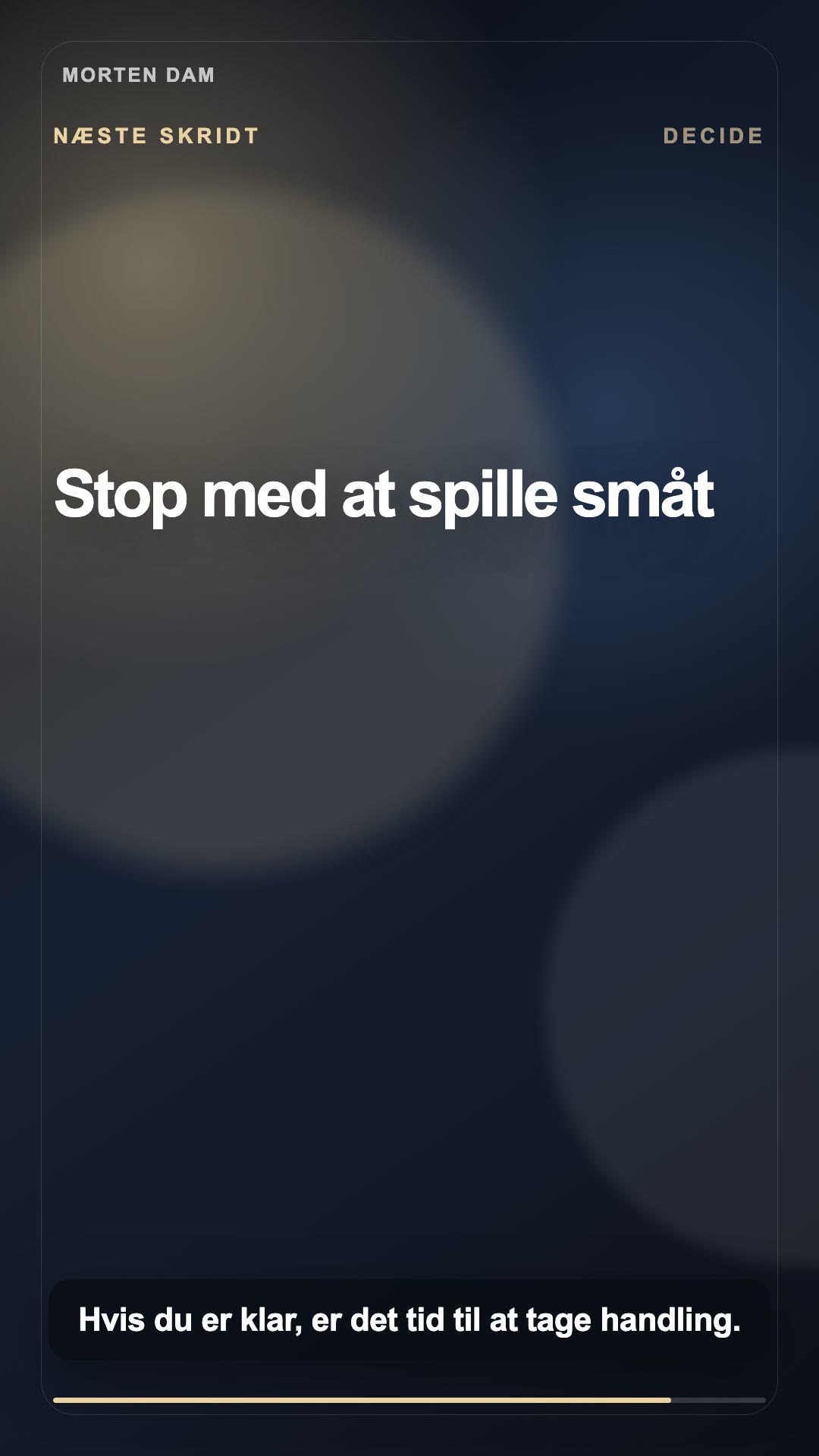 MORTEN DAM

NÆSTE SKRIDT

DECIDE

Stop med at spille småt

Hvis du er klar, er det tid til at tage handling.